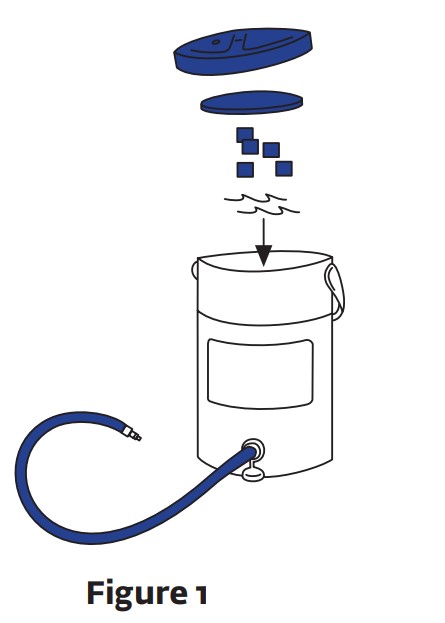 Figure 1